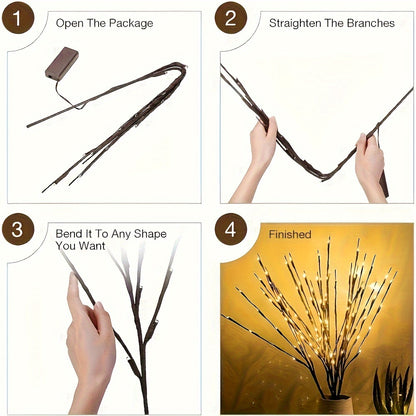 1
Open The Package

2
Straighten The Branches

3
Bend It To Any Shape You Want

4
Finished