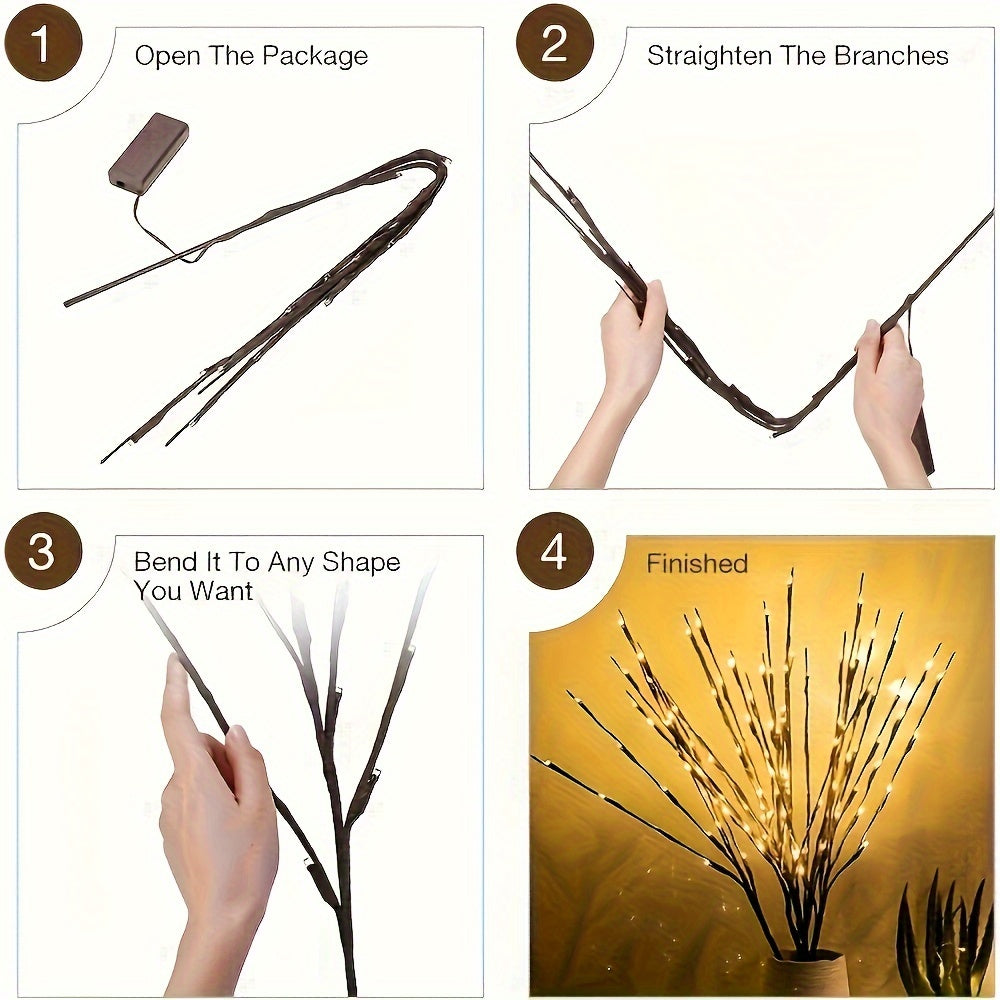 1 Open The Package

2 Straighten The Branches

3 Bend It To Any Shape You Want

4 Finished